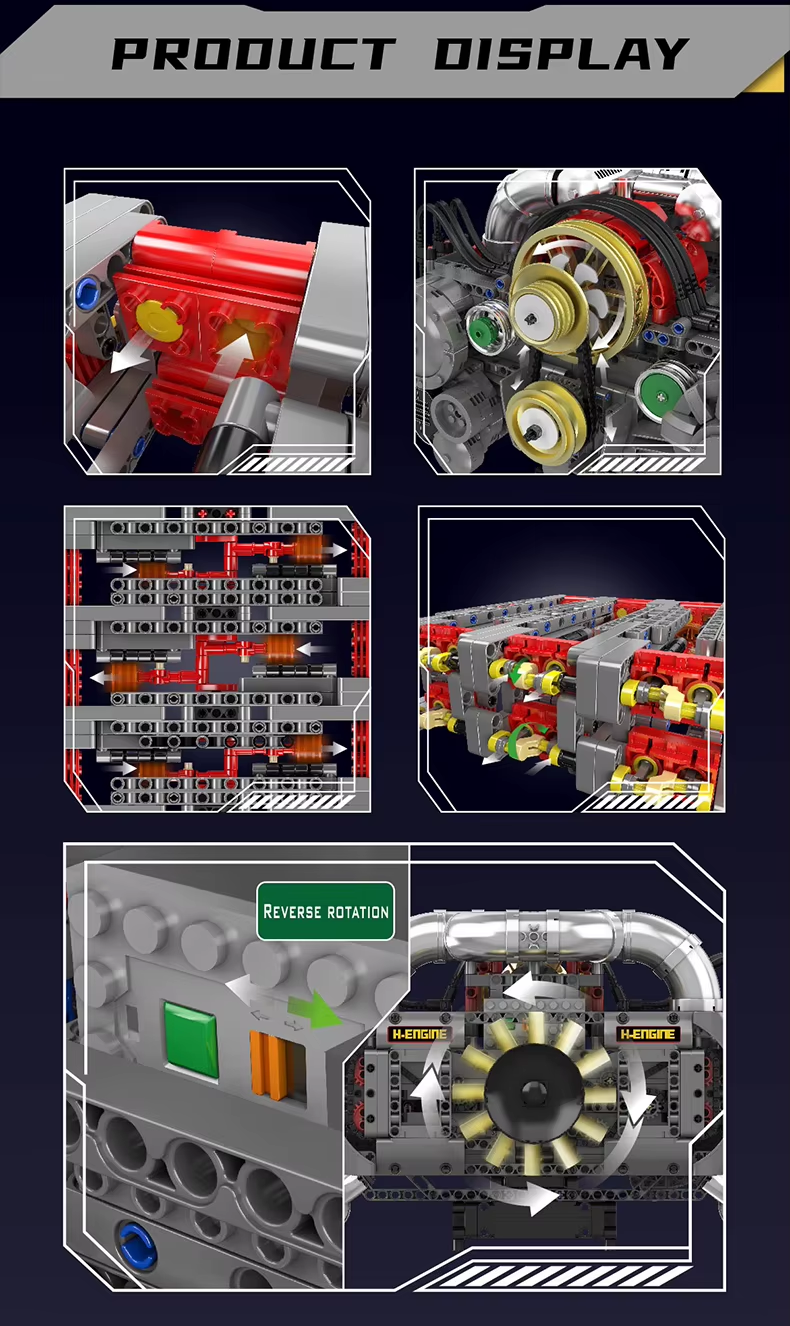 PRODUCT DISPLAY

REVERSE ROTATION

H-ENGINE

H-ENGINE