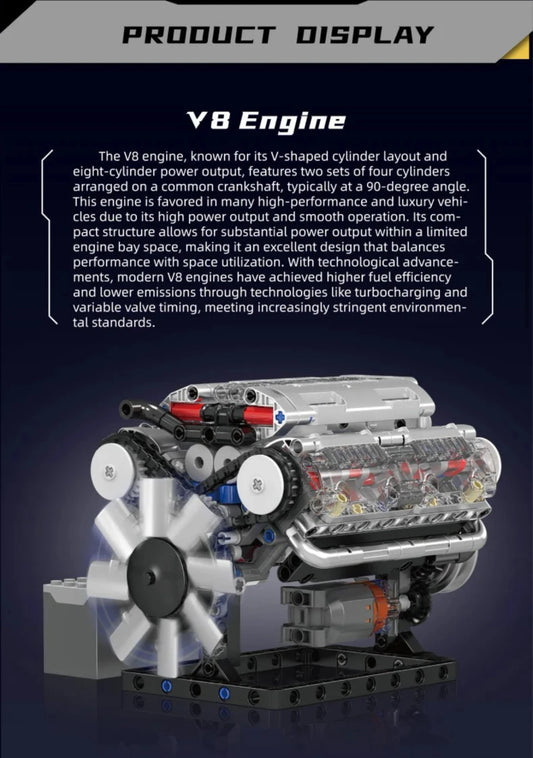 PRODUCT DISPLAY

V8 Engine

The V8 engine, known for its V-shaped cylinder layout and eight-cylinder power output, features two sets of four cylinders arranged on a common crankshaft, typically at a 90-degree angle. This engine is favored in many high-performance and luxury vehicles due to its high power output and smooth operation. Its compact structure allows for substantial power output within a limited engine bay space, making it an excellent design that balances performance with space utilization. With technological advancements, modern V8 engines have achieved higher fuel efficiency and lower emissions through technologies like turbocharging and variable valve timing, meeting increasingly stringent environmental standards.