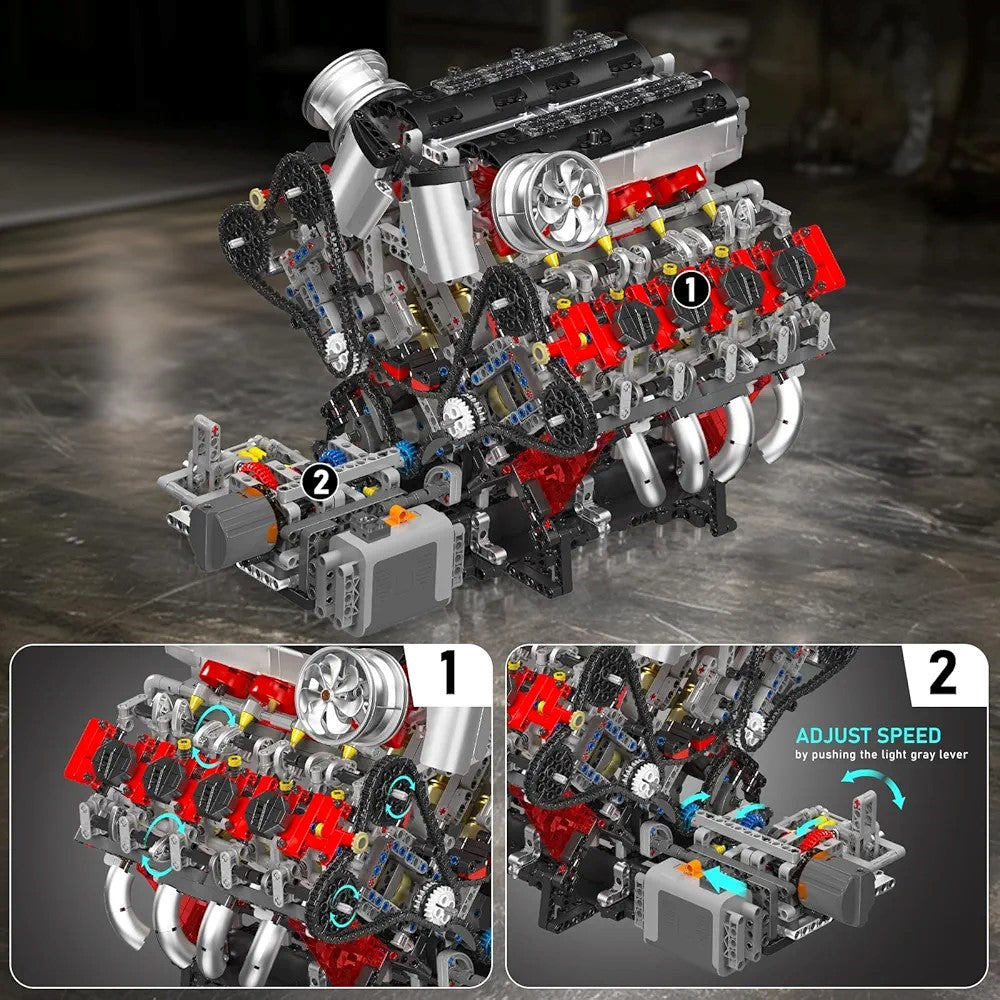 1

2

1

2

ADJUST SPEED
by pushing the light gray lever