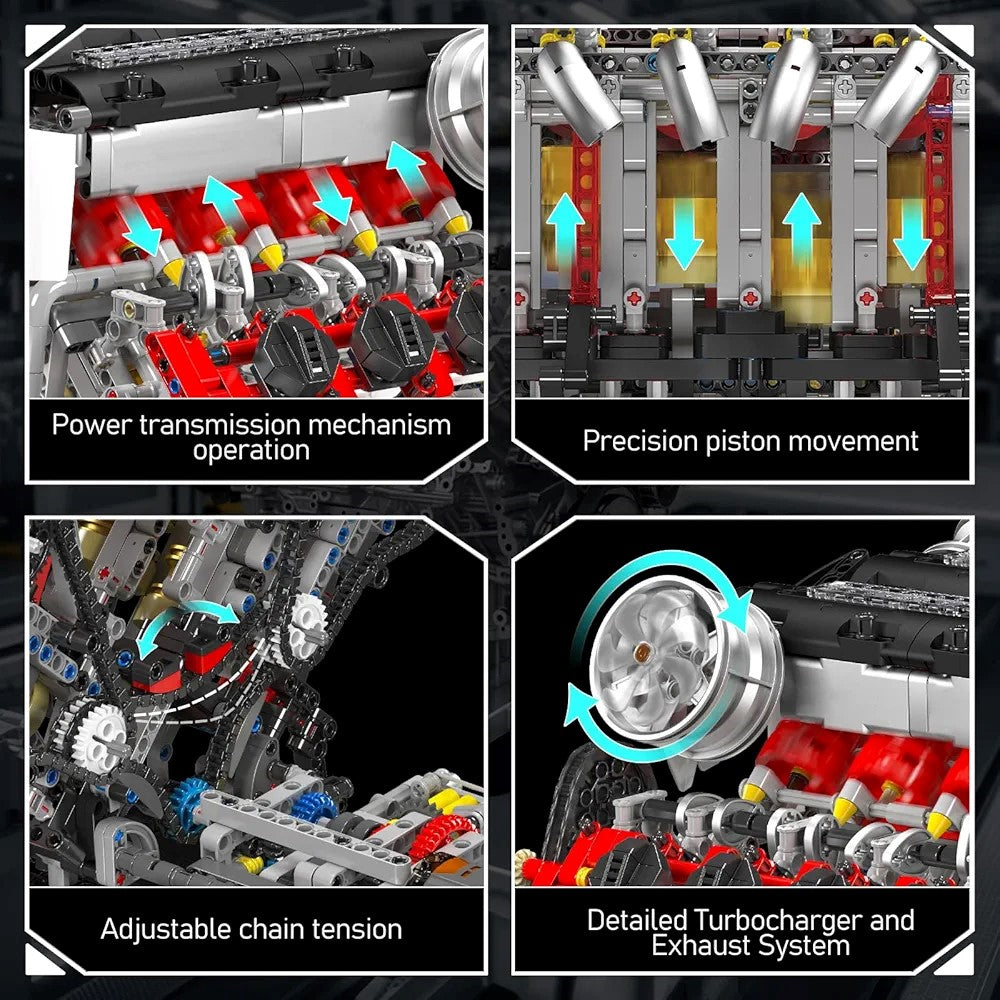 Power transmission mechanism operation

Precision piston movement

Adjustable chain tension

Detailed Turbocharger and Exhaust System