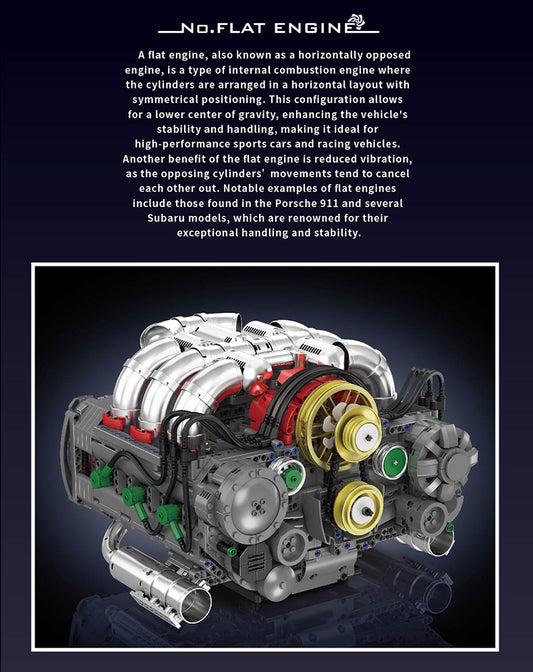 No.FLAT ENGINE

A flat engine, also known as a horizontally opposed engine, is a type of internal combustion engine where the cylinders are arranged in a horizontal layout with symmetrical positioning. This configuration allows for a lower center of gravity, enhancing the vehicle's stability and handling, making it ideal for high-performance sports cars and racing vehicles. Another benefit of the flat engine is reduced vibration, as the opposing cylinders' movements tend to cancel each other out. Notable examples of flat engines include those found in the Porsche 911 and several Subaru models, which are renowned for their exceptional handling and stability.