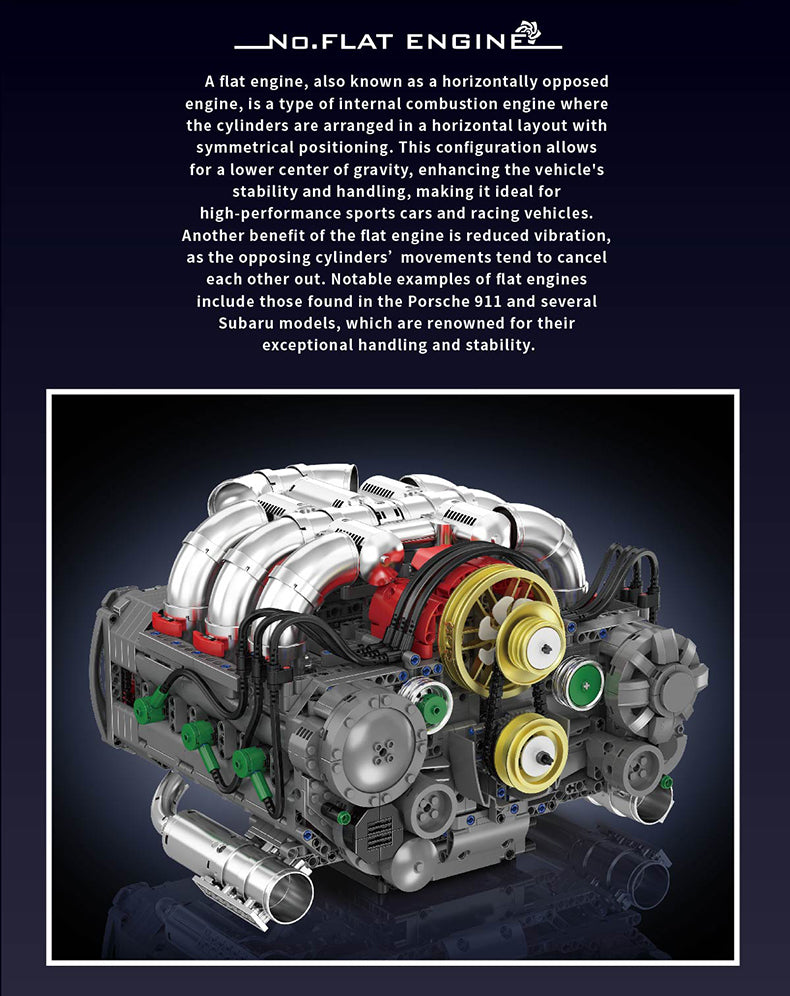 No.FLAT ENGINE

A flat engine, also known as a horizontally opposed engine, is a type of internal combustion engine where the cylinders are arranged in a horizontal layout with symmetrical positioning. This configuration allows for a lower center of gravity, enhancing the vehicle's stability and handling, making it ideal for high-performance sports cars and racing vehicles. Another benefit of the flat engine is reduced vibration, as the opposing cylinders' movements tend to cancel each other out. Notable examples of flat engines include those found in the Porsche 911 and several Subaru models, which are renowned for their exceptional handling and stability.