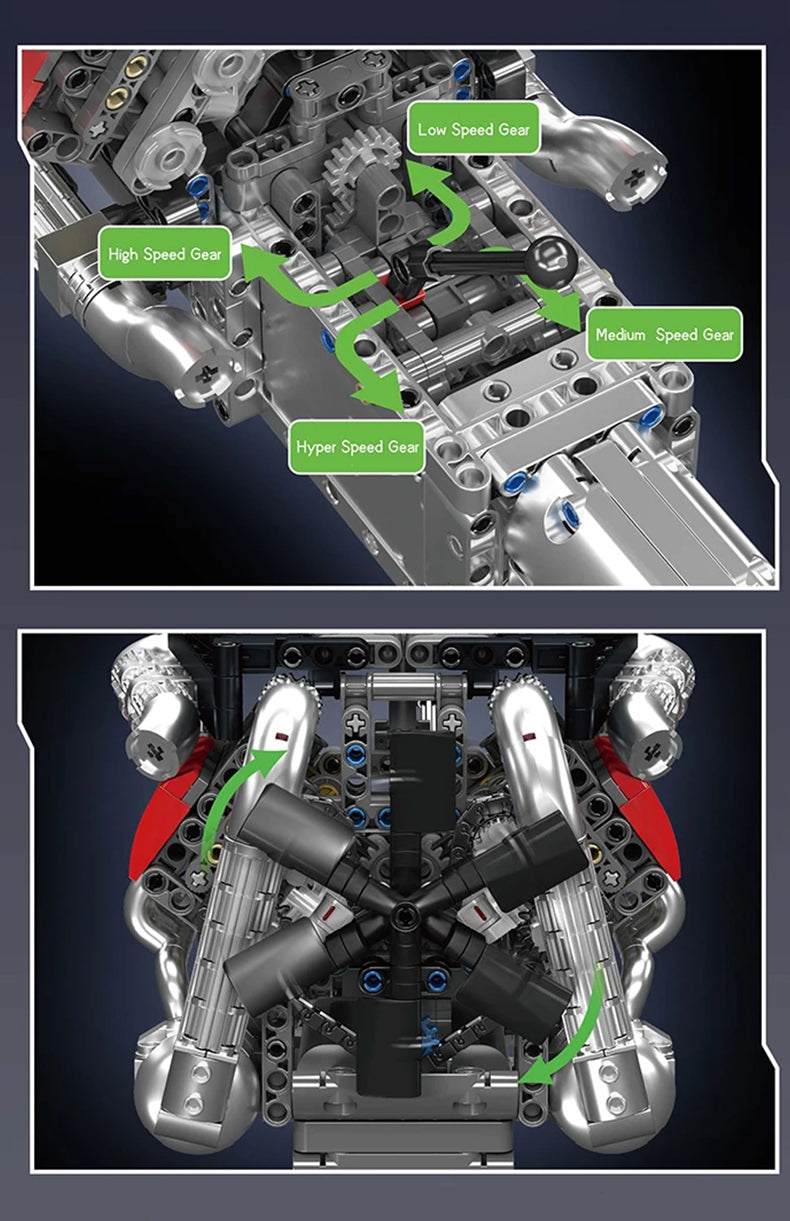 Low Speed Gear

High Speed Gear

Medium Speed Gear

Hyper Speed Gear