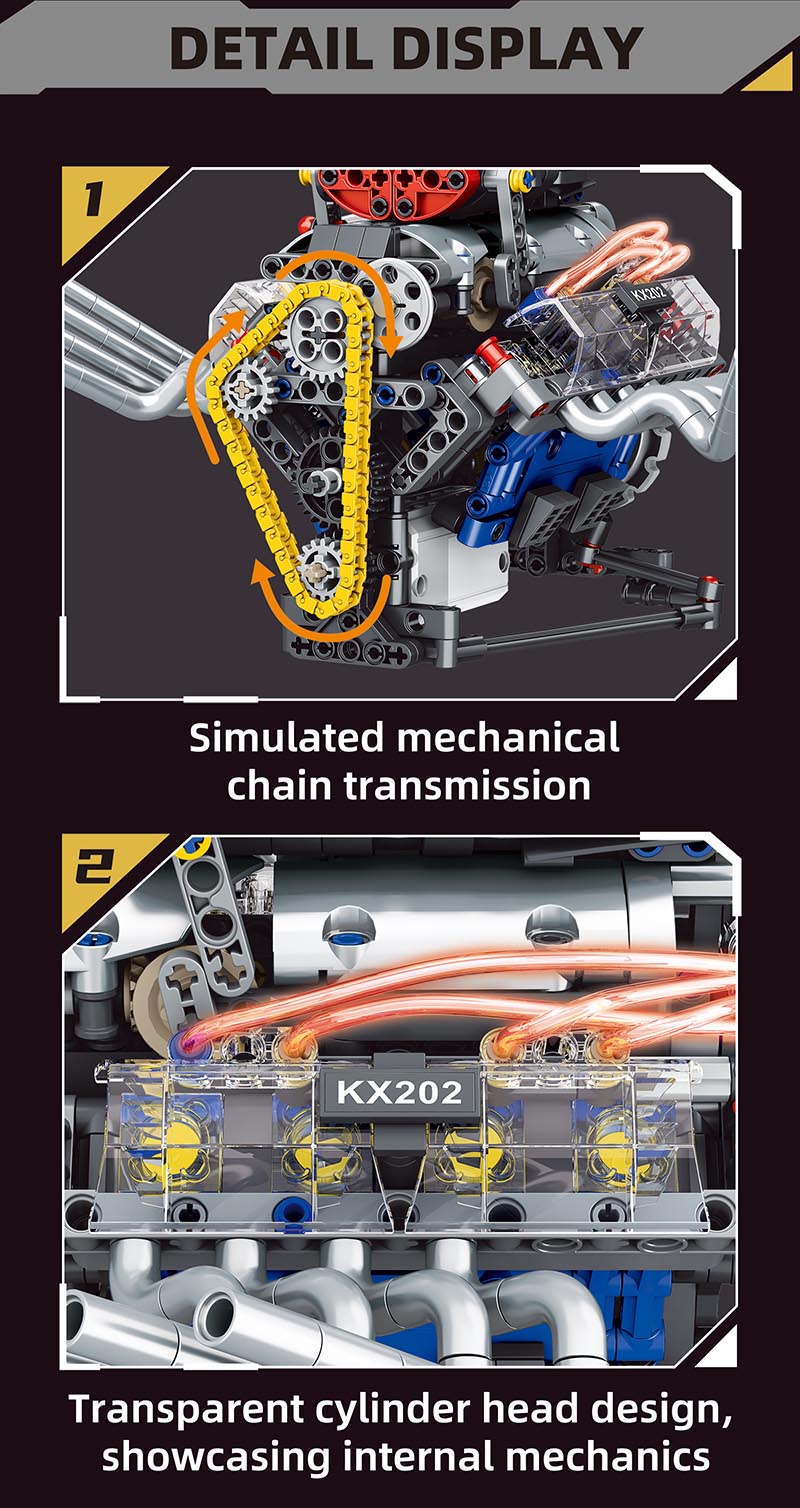 DETAIL DISPLAY

1

KX202

Simulated mechanical chain transmission

2

KX202

Transparent cylinder head design, showcasing internal mechanics